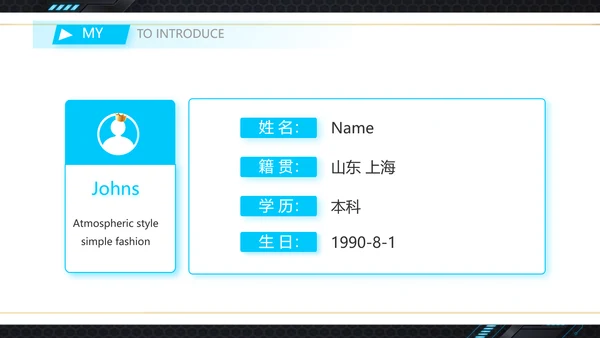 MY TO INTRODUCE

Johns

Atmospheric style simple fashion

姓名: Name

籍贯: 山东 上海

学历: 本科

生日: 1990-8-1