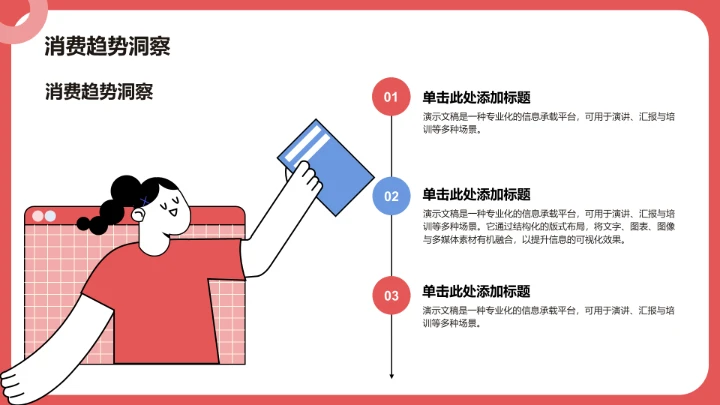 消费趋势洞察

消费趋势洞察

01

单击此处添加标题

演示文稿是一种专业化的信息承载平台，可用于演讲、汇报与培训等多种场景。

02

单击此处添加标题

演示文稿是一种专业化的信息承载平台，可用于演讲、汇报与培训等多种场景。它通过结构化的版式布局，将文字、图表、图像与多媒体素材有机融合，以提升信息的可视化效果。

03

单击此处添加标题

演示文稿是一种专业化的信息承载平台，可用于演讲、汇报与培训等多种场景。