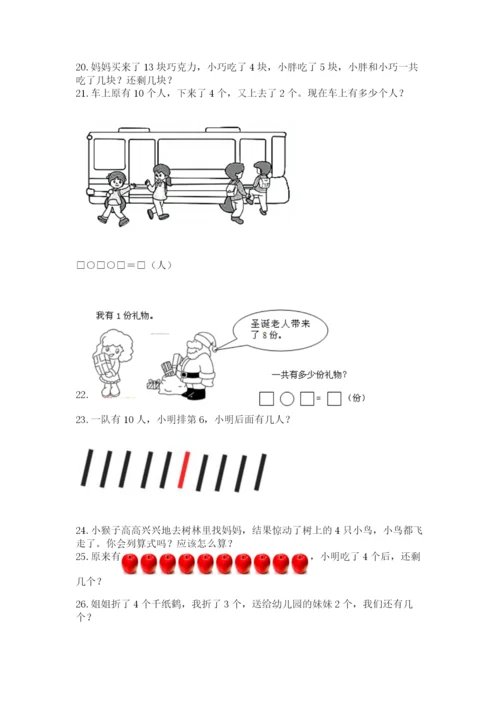 20. 妈妈买来了 13 块巧克力，小巧吃了 4 块，小胖吃了 5 块，小胖和小巧一共吃了几块？还剩几块？
21. 车上原有 10 个人，下来了 4 个，又上去了 2 个。现在车上有多少个人？

□○□○□＝□（人）

我有 1 份礼物。

圣诞老人带来了 8 份。

一共有多少份礼物？

22.

□○□＝□（份）

23. 一队有 10 人，小明排第 6，小明后面有几人？

24. 小猴子高高兴兴地去树林里找妈妈，结果惊动了树上的 4 只小鸟，小鸟都飞走了。你会列算式吗？应该怎么算？
25. 原来有，小明吃了 4 个后，还剩几个？

26. 姐姐折了 4 个千纸鹤，我折了 3 个，送给幼儿园的妹妹 2 个，我们还有几个？