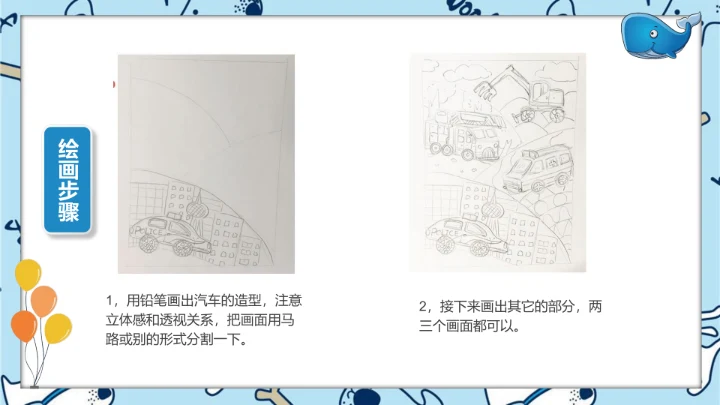 绘画步骤

POLICE

1，用铅笔画出汽车的造型，注意立体感和透视关系，把画面用马路或别的形式分割一下。

POLICE

2，接下来画出其它的部分，两三个画面都可以。