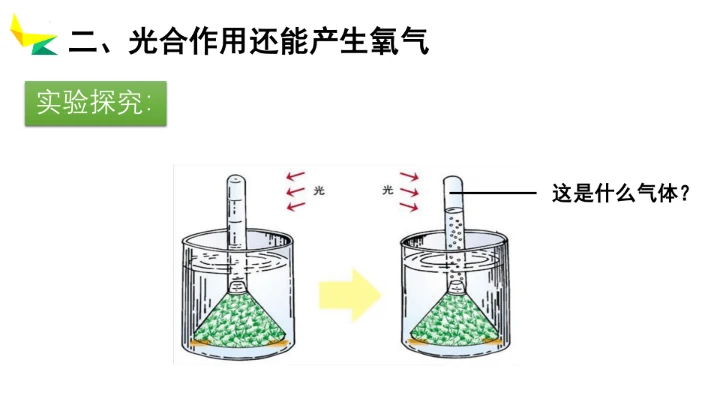 二、光合作用还能产生氧气

实验探究：

光

光

这是什么气体？