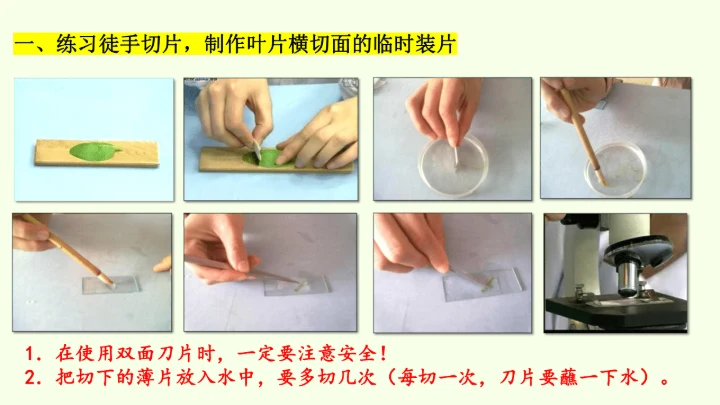 一、练习徒手切片，制作叶片横切面的临时装片

1. 在使用双面刀片时，一定要注意安全！
2. 把切下的薄片放入水中，要多切几次（每切一次，刀片要蘸一下水）。