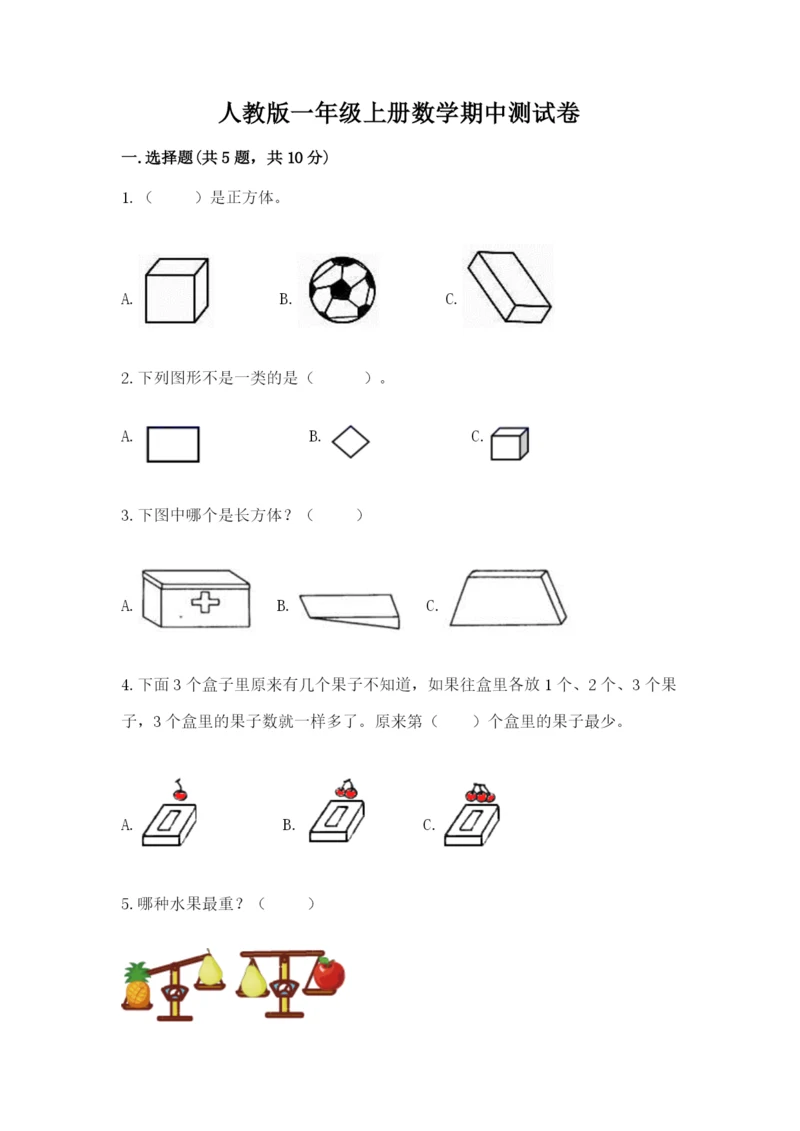 人教版一年级上册数学期中测试卷

一.选择题(共5题，共10分)

1.（　　）是正方体。

A.

B.

C.

2.下列图形不是一类的是（　　）。

A.

B.

C.

3.下图中哪个是长方体？（　　）

A.

B.

C.

4.下面3个盒子里原来有几个果子不知道，如果往盒里各放1个、2个、3个果子，3个盒里的果子数就一样多了。原来第（　　）个盒里的果子最少。

A.

B.

C.

5.哪种水果最重？（　　）