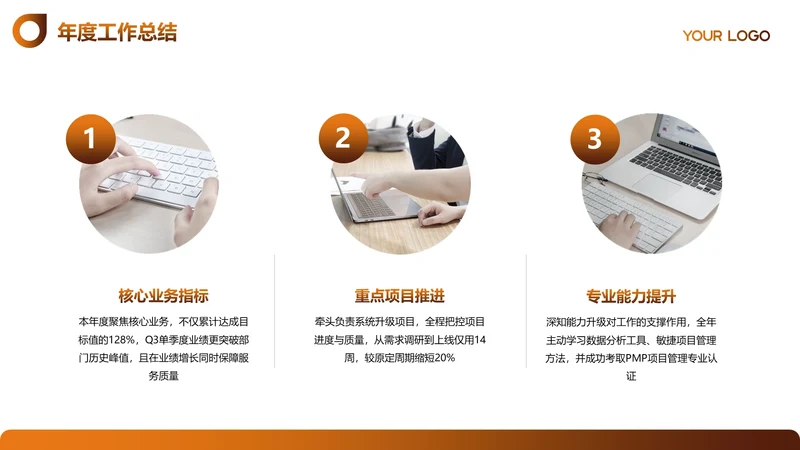 年度工作总结

YOUR LOGO

1

核心业务指标

本年度聚焦核心业务，不仅累计达成目标值的128%，Q3单季度业绩更突破部门历史峰值，且在业绩增长同时保障服务质量

2

重点项目推进

牵头负责系统升级项目，全程把控项目进度与质量，从需求调研到上线仅用14周，较原定周期缩短20%

3

专业能力提升

深知能力升级对工作的支撑作用，全年主动学习数据分析工具、敏捷项目管理方法，并成功考取PMP项目管理专业认证