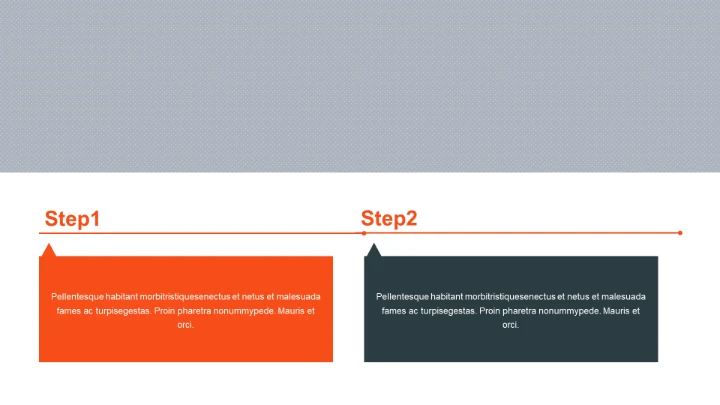 Step1

Pellentesque habitant morbitristiquesenectus et netus et malesuada fames ac turpisegestas. Proin pharetra nonummypede. Mauris et orci.

Step2

Pellentesque habitant morbitristiquesenectus et netus et malesuada fames ac turpisegestas. Proin pharetra nonummypede. Mauris et orci.