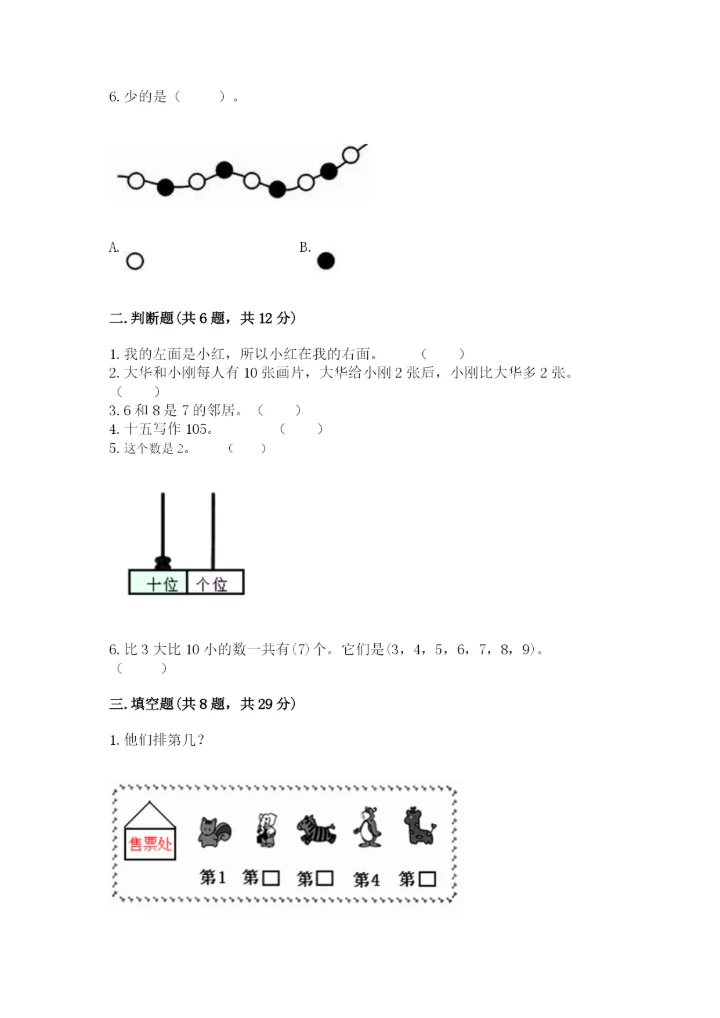 6. 少的是（　　）。

A.

B.

二. 判断题(共 6 题，共 12 分)

1. 我的左面是小红，所以小红在我的右面。　　（　　）
2. 大华和小刚每人有 10 张画片，大华给小刚 2 张后，小刚比大华多 2 张。（　　）
3. 6 和 8 是 7 的邻居。（　　）
4. 十五写作 105。　　（　　）
5. 这个数是 2。　（　　）

十位 个位

6. 比 3 大比 10 小的数一共有(7)个。它们是(3，4，5，6，7，8，9)。（　　）

三. 填空题(共 8 题，共 29 分)

1. 他们排第几？

售票处

第1 第□ 第□ 第4 第□