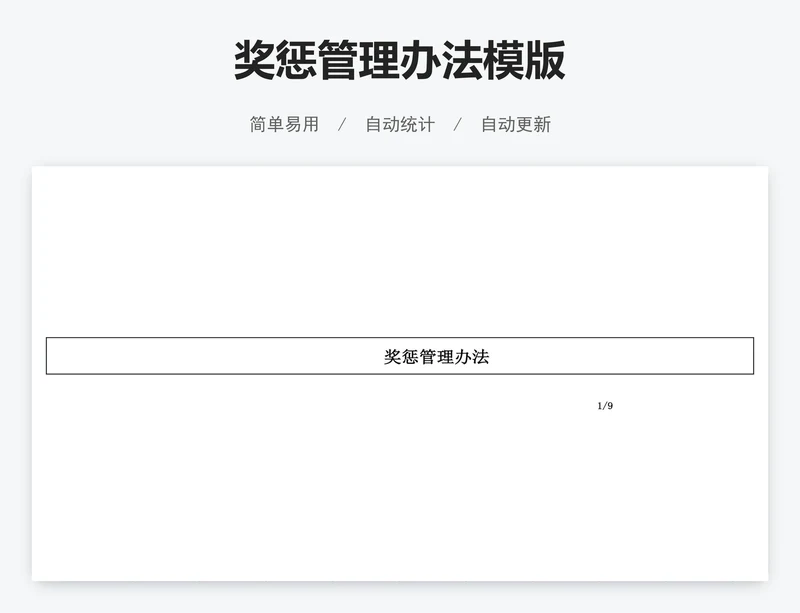 奖惩管理办法模版

简单易用 / 自动统计 / 自动更新

奖惩管理办法

1/9