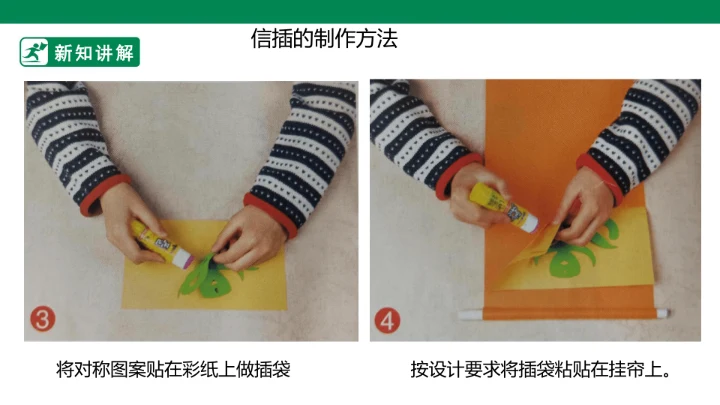 新知讲解

信插的制作方法

3

将对称图案贴在彩纸上做插袋

4

按设计要求将插袋粘贴在挂帘上。