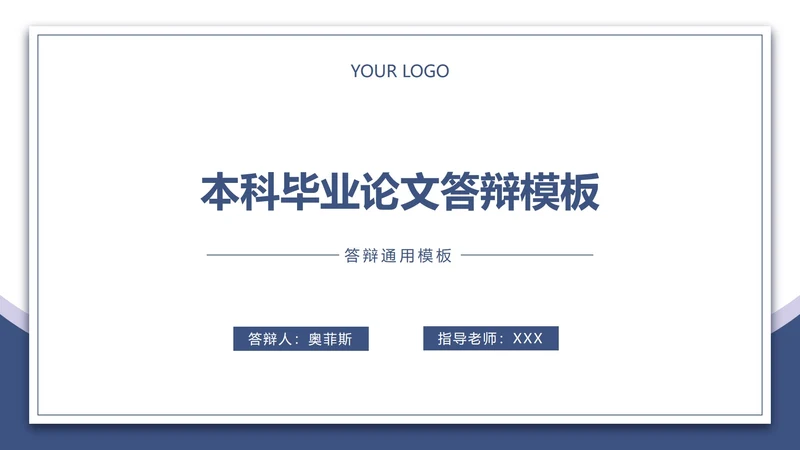 YOUR LOGO

本科毕业论文答辩模板

答辩通用模板

答辩人：奥菲斯

指导老师：XXX