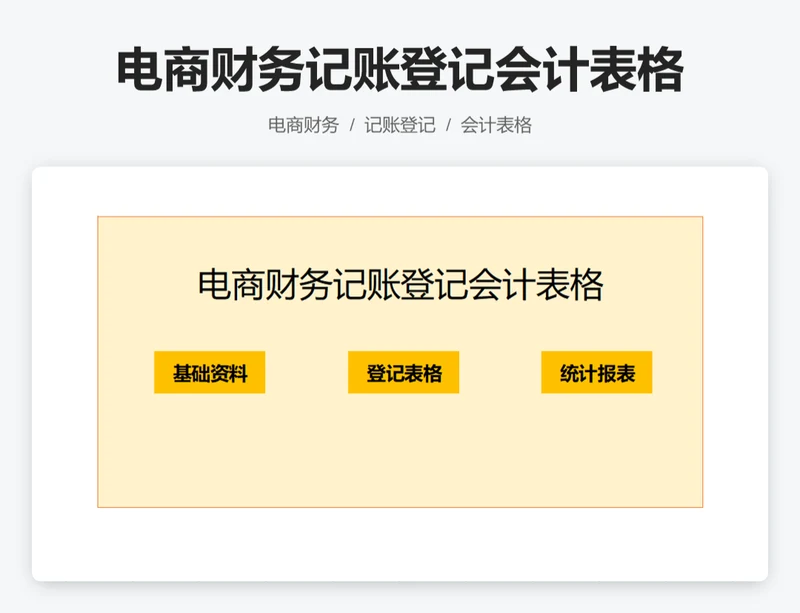 电商财务记账登记会计表格

电商财务 / 记账登记 / 会计表格

电商财务记账登记会计表格

基础资料

登记表格

统计报表