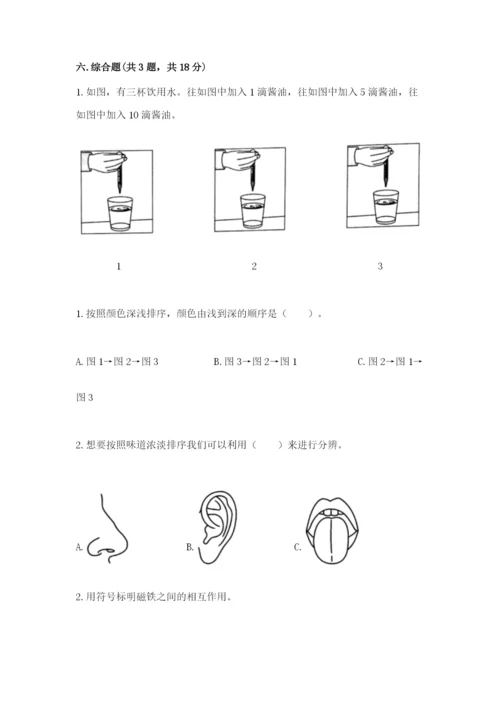 六. 综合题（共 3 题，共 18 分）

1. 如图，有三杯饮用水。往如图中加入 1 滴酱油，往如图中加入 5 滴酱油，往如图中加入 10 滴酱油。

1

2

3

1. 按照颜色深浅排序，颜色由浅到深的顺序是（　　）。

A. 图 1→图 2→图 3　　B. 图 3→图 2→图 1　　C. 图 2→图 1→图 3

2. 想要按照味道浓淡排序我们可以利用（　　）来进行分辨。

A.

B.

C.

2. 用符号标明磁铁之间的相互作用。