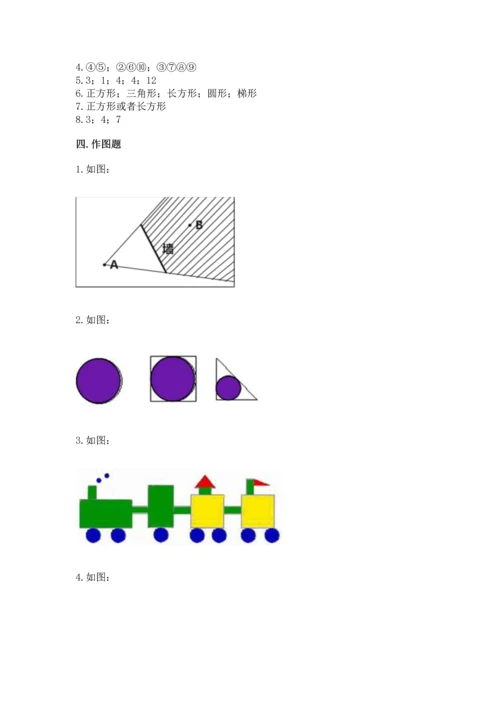 4.④⑤；②⑥⑩；③⑦⑧⑨
5.3；1；4；4；12
6.正方形；三角形；长方形；圆形；梯形
7.正方形或者长方形
8.3；4；7

四.作图题

1.如图：

B
墙
A

2.如图：

3.如图：

4.如图：