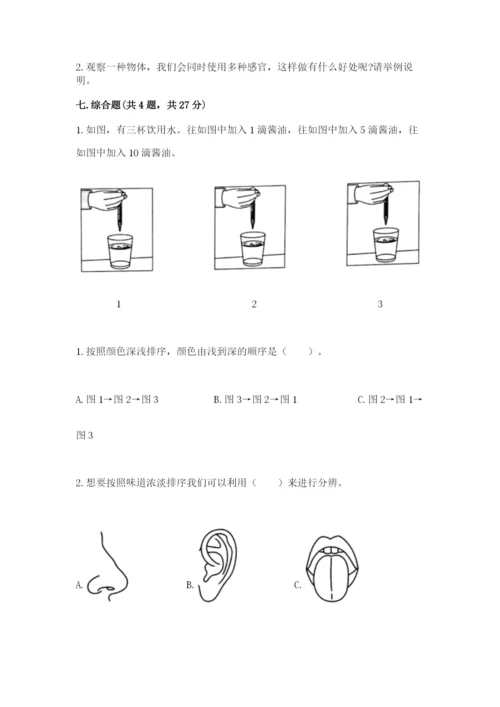 2. 观察一种物体，我们会同时使用多种感官，这样做有什么好处呢?请举例说明。

七. 综合题（共 4 题，共 27 分）

1. 如图，有三杯饮用水。往如图中加入 1 滴酱油，往如图中加入 5 滴酱油，往如图中加入 10 滴酱油。

1

2

3

1. 按照颜色深浅排序，颜色由浅到深的顺序是（　　）。

A. 图 1→图 2→图 3　　B. 图 3→图 2→图 1　　C. 图 2→图 1→图 3

2. 想要按照味道浓淡排序我们可以利用（　　）来进行分辨。

A.

B.

C.