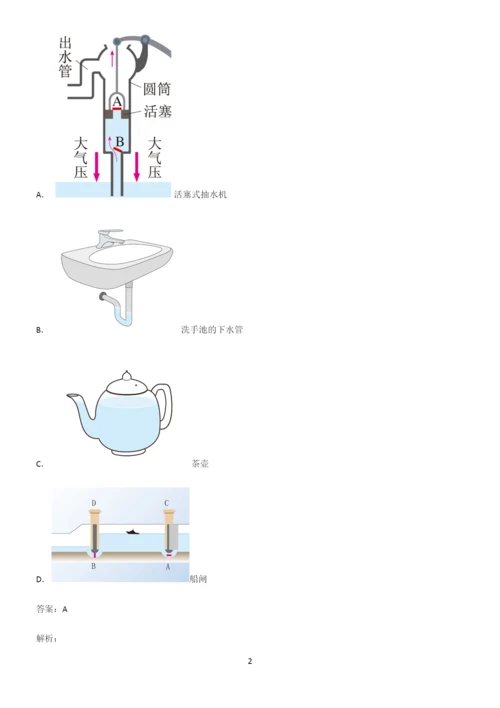 出水管

圆筒

A

活塞

B

大气压

大气压

A. 活塞式抽水机

B. 洗手池的下水管

C. 茶壶

D

C

B

A

D. 船闸

答案：A

解析：

2