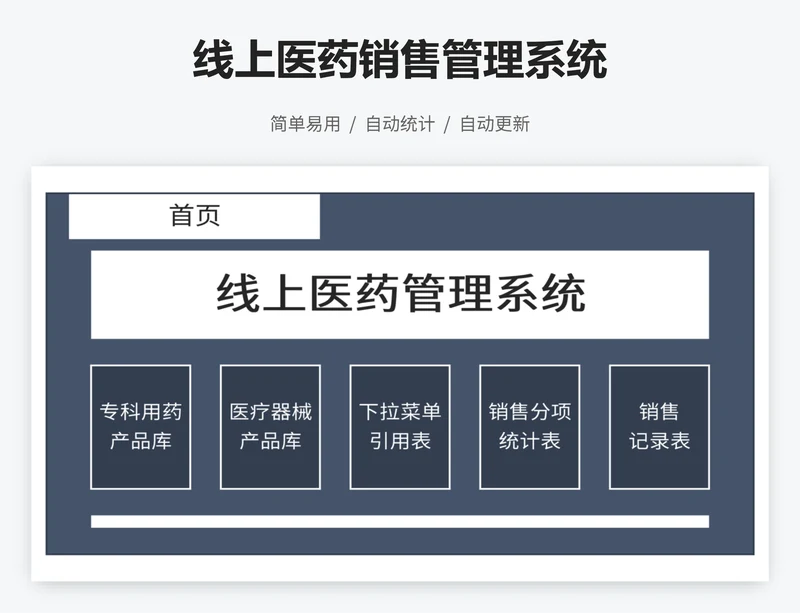 线上医药销售管理系统

简单易用 / 自动统计 / 自动更新

首页

线上医药管理系统

专科用药产品库

医疗器械产品库

下拉菜单引用表

销售分项统计表

销售记录表