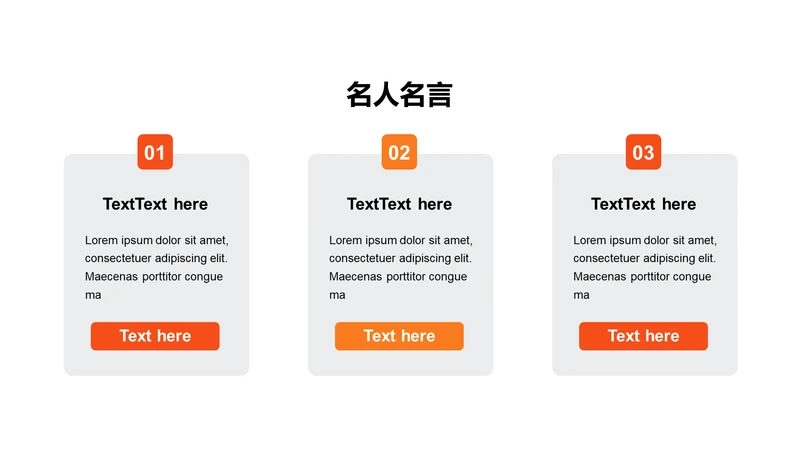 名人名言

01

TextText here

Lorem ipsum dolor sit amet, consectetuer adipiscing elit. Maecenas porttitor congue ma

Text here

02

TextText here

Lorem ipsum dolor sit amet, consectetuer adipiscing elit. Maecenas porttitor congue ma

Text here

03

TextText here

Lorem ipsum dolor sit amet, consectetuer adipiscing elit. Maecenas porttitor congue ma

Text here