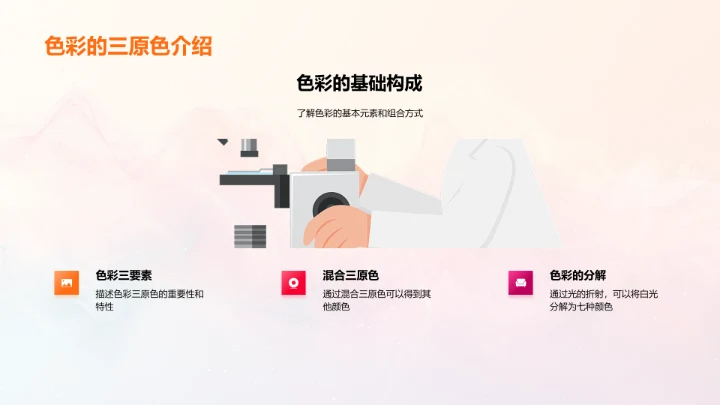 色彩的三原色介绍

色彩的基础构成

了解色彩的基本元素和组合方式

色彩三要素

描述色彩三原色的重要性和特性

混合三原色

通过混合三原色可以得到其他颜色

色彩的分解

通过光的折射，可以将白光分解为七种颜色