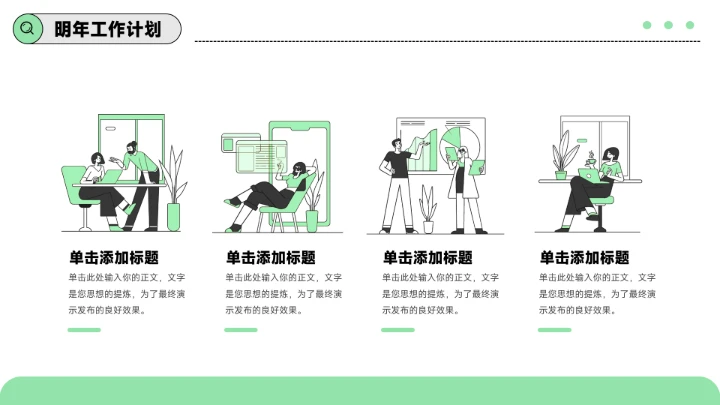 明年工作计划

单击添加标题

单击此处输入你的正文，文字是您思想的提炼，为了最终演示发布的良好效果。

单击添加标题

单击此处输入你的正文，文字是您思想的提炼，为了最终演示发布的良好效果。

单击添加标题

单击此处输入你的正文，文字是您思想的提炼，为了最终演示发布的良好效果。

单击添加标题

单击此处输入你的正文，文字是您思想的提炼，为了最终演示发布的良好效果。