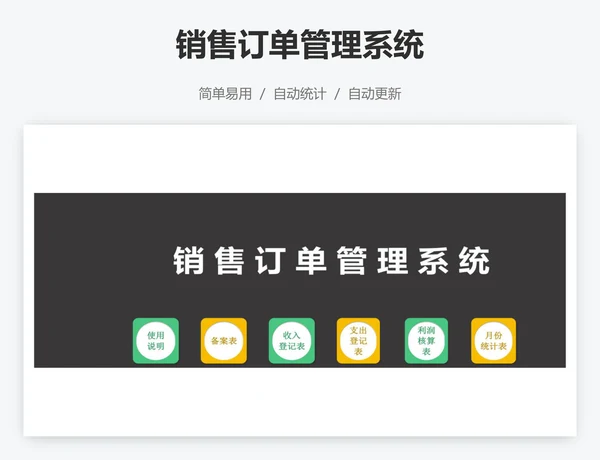 销售订单管理系统

简单易用 / 自动统计 / 自动更新

销售订单管理系统

使用说明

备案表

收入登记表

支出登记表

利润核算表

月份统计表