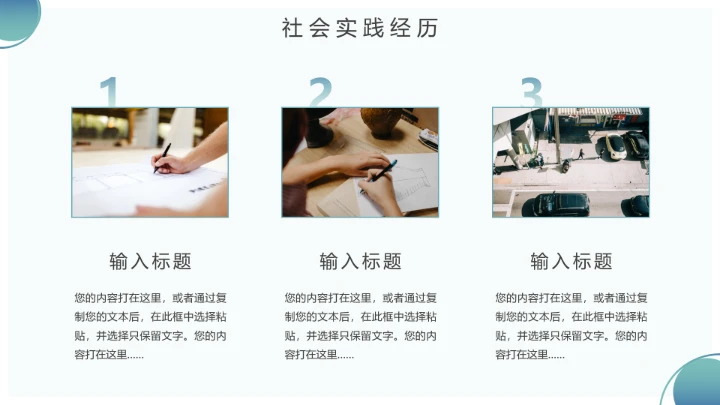 社会实践经历

1

输入标题

您的内容打在这里，或者通过复制您的文本后，在此框中选择粘贴，并选择只保留文字。您的内容打在这里……

2

输入标题

您的内容打在这里，或者通过复制您的文本后，在此框中选择粘贴，并选择只保留文字。您的内容打在这里……

3

输入标题

您的内容打在这里，或者通过复制您的文本后，在此框中选择粘贴，并选择只保留文字。您的内容打在这里……