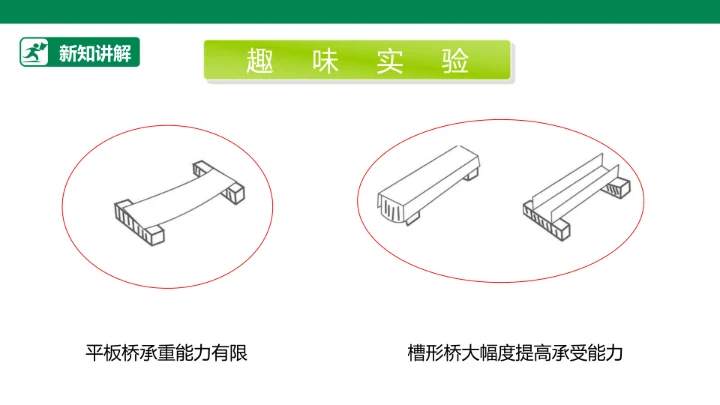 新知讲解

趣 味 实 验

平板桥承重能力有限

槽形桥大幅度提高承受能力