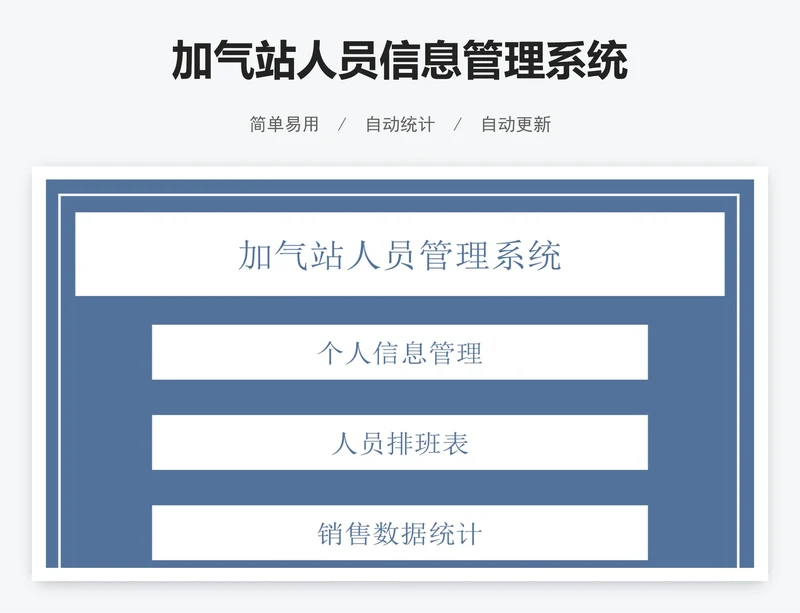 加气站人员信息管理系统

简单易用 / 自动统计 / 自动更新

加气站人员管理系统

个人信息管理

人员排班表

销售数据统计