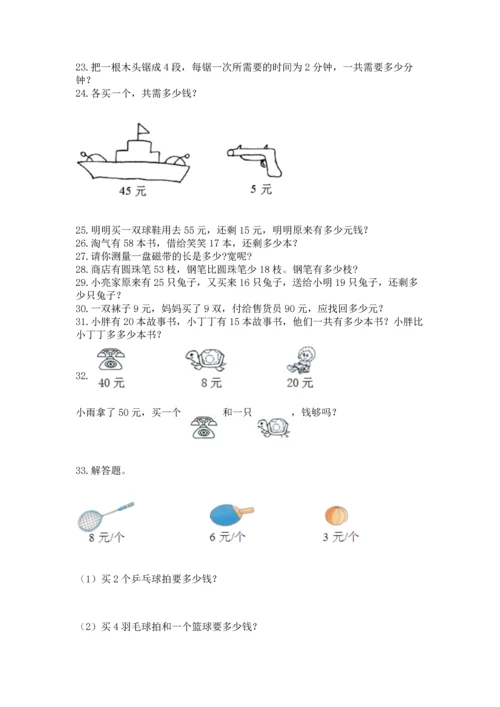 23. 把一根木头锯成 4 段，每锯一次所需要的时间为 2 分钟，一共需要多少分钟？
24. 各买一个，共需多少钱？

45 元　　5 元

25. 明明买一双球鞋用去 55 元，还剩 15 元，明明原来有多少元钱？
26. 淘气有 58 本书，借给笑笑 17 本，还剩多少本？
27. 请你测量一盘磁带的长是多少?宽呢?
28. 商店有圆珠笔 53 枝，钢笔比圆珠笔少 18 枝。钢笔有多少枝？
29. 小亮家原来有 25 只兔子，又买来 16 只兔子，送给小明 19 只兔子，还剩多少只兔子？
30. 一双袜子 9 元，妈妈买了 9 双，付给售货员 90 元，应找回多少元？
31. 小胖有 20 本故事书，小丁丁有 15 本故事书，他们一共有多少本书？小胖比小丁丁多多少本书？

32.　40 元　　8 元　　20 元

小雨拿了 50 元，买一个　　和一只　　，钱够吗？

33. 解答题。

8 元/个　　6 元/个　　3 元/个

（1）买 2 个乒乓球拍要多少钱？

（2）买 4 羽毛球拍和一个篮球要多少钱？