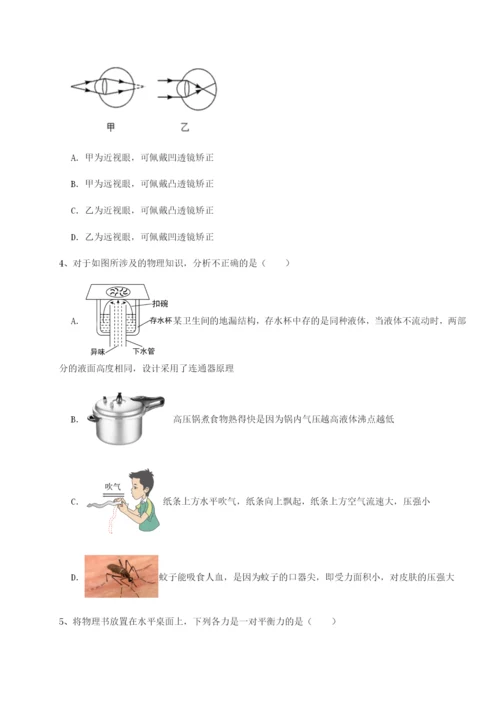 甲　　乙

A. 甲为近视眼，可佩戴凹透镜矫正

B. 甲为远视眼，可佩戴凸透镜矫正

C. 乙为近视眼，可佩戴凸透镜矫正

D. 乙为远视眼，可佩戴凹透镜矫正

4、对于如图所涉及的物理知识，分析不正确的是（　　）

A. 扣碗 存水杯 异味 下水管 某卫生间的地漏结构，存水杯中存的是同种液体，当液体不流动时，两部分的液面高度相同，设计采用了连通器原理

B. 高压锅煮食物熟得快是因为锅内气压越高液体沸点越低

C. 吹气 纸条上方水平吹气，纸条向上飘起，纸条上方空气流速大，压强小

D. 蚊子能吸食人血，是因为蚊子的口器尖，即受力面积小，对皮肤的压强大

5、将物理书放置在水平桌面上，下列各力是一对平衡力的是（　　）