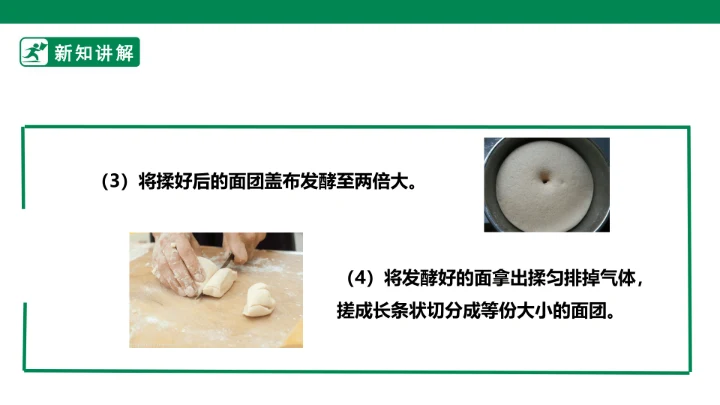 新知讲解

（3）将揉好后的面团盖布发酵至两倍大。

（4）将发酵好的面拿出揉匀排掉气体，搓成长条状切分成等份大小的面团。