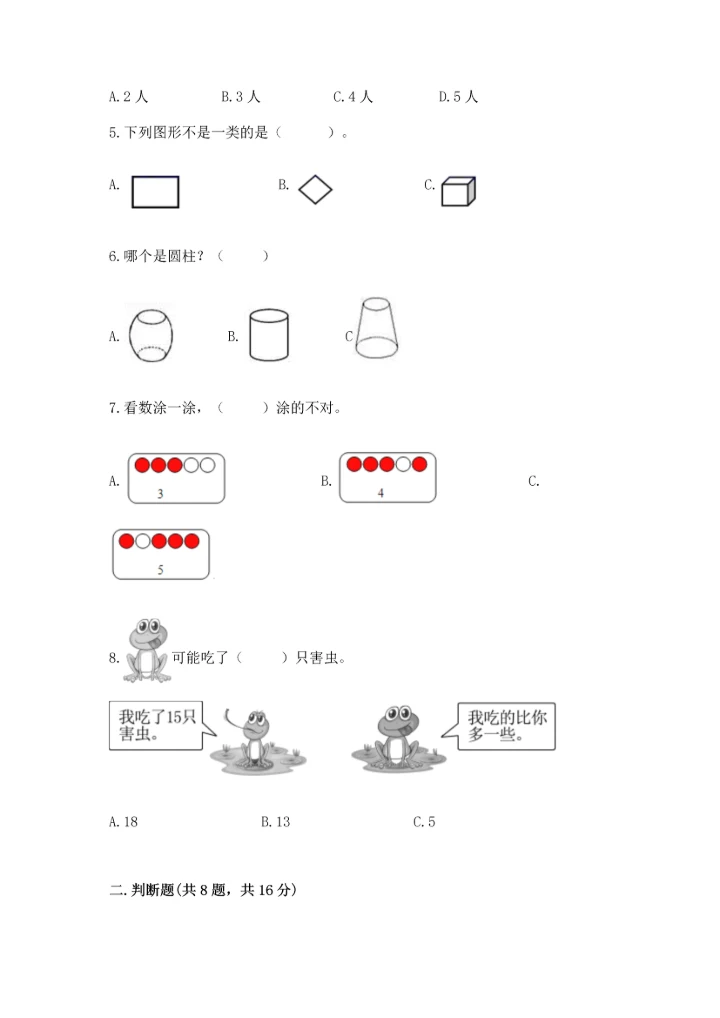 A. 2 人　　B. 3 人　　C. 4 人　　D. 5 人

5. 下列图形不是一类的是（　　）。

A.　　B.　　C.

6. 哪个是圆柱？（　　）

A.　　B.　　C

7. 看数涂一涂，（　　）涂的不对。

A. 3　　B. 4　　C.

5

8. 可能吃了（　　）只害虫。

我吃了15只害虫。

我吃的比你多一些。

A. 18　　B. 13　　C. 5

二. 判断题(共 8 题，共 16 分)