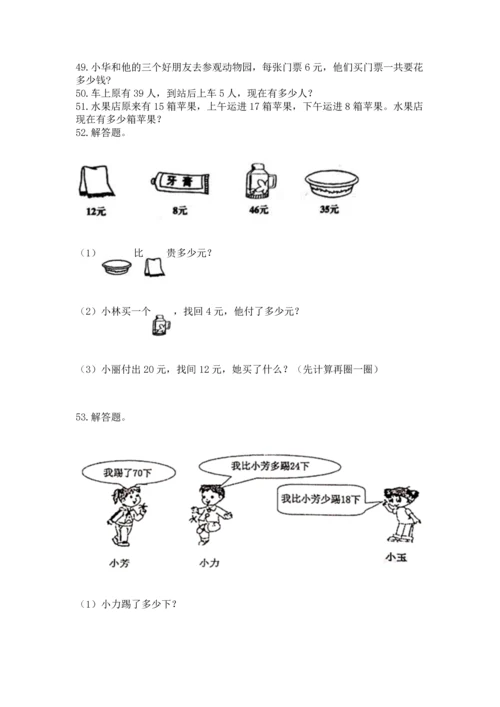 49. 小华和他的三个好朋友去参观动物园，每张门票 6 元，他们买门票一共要花多少钱？
50. 车上原有 39 人，到站后上车 5 人，现在有多少人？
51. 水果店原来有 15 箱苹果，上午运进 17 箱苹果，下午运进 8 箱苹果。水果店现在有多少箱苹果？
52. 解答题。

牙膏

12元 8元 46元 35元

（1） 比 贵多少元？

（2）小林买一个 ，找回 4 元，他付了多少元？

（3）小丽付出 20 元，找回 12 元，她买了什么？（先计算再圈一圈）

53. 解答题。

我踢了70下
我比小芳多踢24下
我比小芳少踢18下

小芳 小力 小玉

（1）小力踢了多少下？