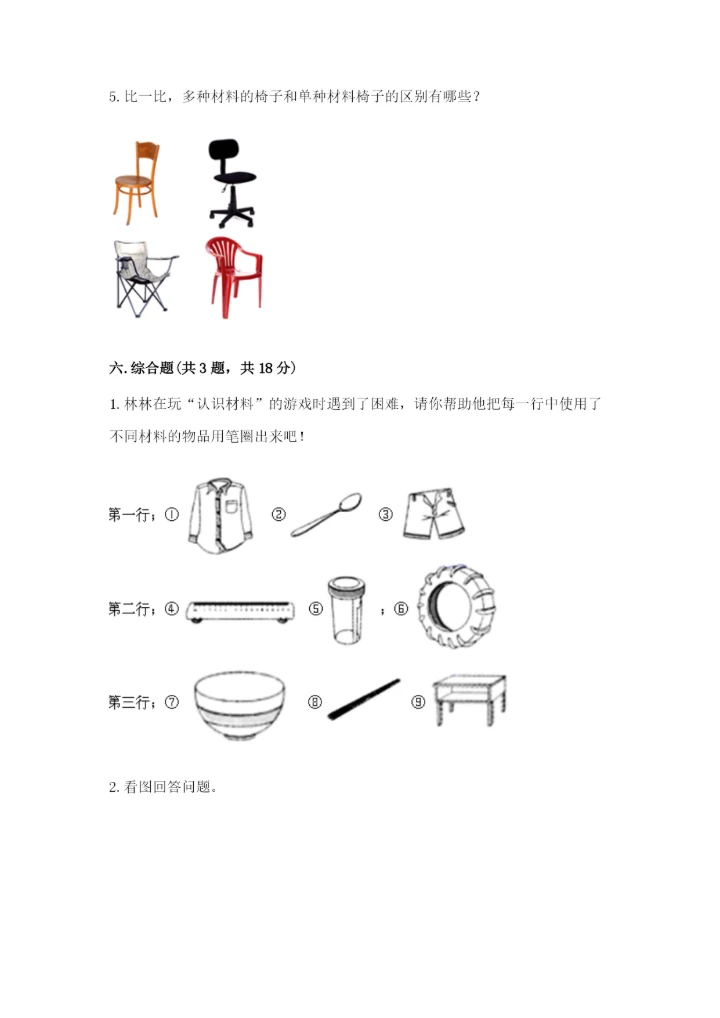 5. 比一比，多种材料的椅子和单种材料椅子的区别有哪些？

六. 综合题(共 3 题，共 18 分)

1. 林林在玩“认识材料”的游戏时遇到了困难，请你帮助他把每一行中使用了不同材料的物品用笔圈出来吧！

第一行：① ② ③

第二行：④ ⑤ ；⑥

第三行：⑦ ⑧ ⑨

2. 看图回答问题。