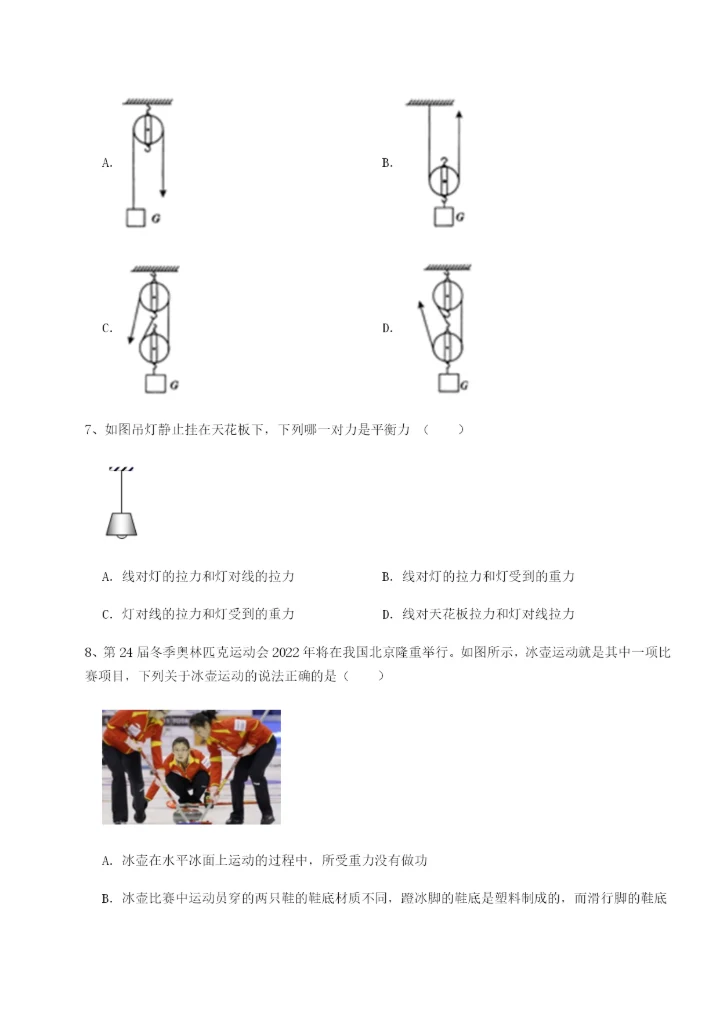 A.

G

B.

G

C.

G

D.

G

7、如图吊灯静止挂在天花板下，下列哪一对力是平衡力（　　）

A. 线对灯的拉力和灯对线的拉力

B. 线对灯的拉力和灯受到的重力

C. 灯对线的拉力和灯受到的重力

D. 线对天花板拉力和灯对线拉力

8、第 24 届冬季奥林匹克运动会 2022 年将在我国北京隆重举行。如图所示，冰壶运动就是其中一项比赛项目，下列关于冰壶运动的说法正确的是（　　）

A. 冰壶在水平冰面上运动的过程中，所受重力没有做功

B. 冰壶比赛中运动员穿的两只鞋的鞋底材质不同，蹬冰脚的鞋底是塑料制成的，而滑行脚的鞋底