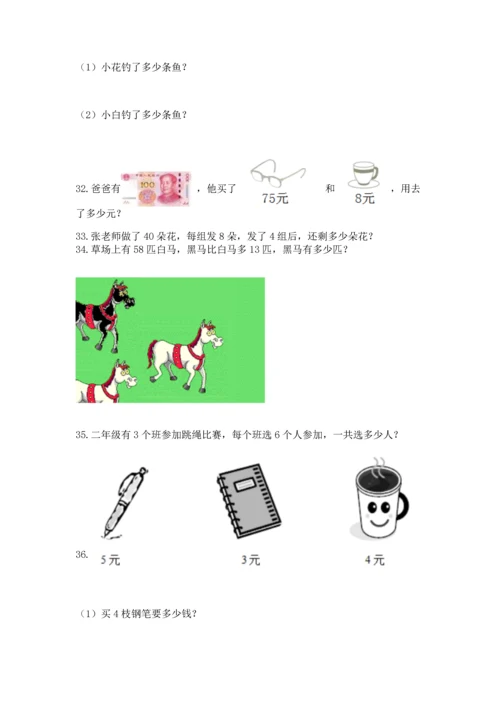 （1）小花钓了多少条鱼？

（2）小白钓了多少条鱼？

32. 爸爸有 100 ，他买了 75元 和 8元 ，用去了多少元？

33. 张老师做了 40 朵花，每组发 8 朵，发了 4 组后，还剩多少朵花？
34. 草场上有 58 匹白马，黑马比白马多 13 匹，黑马有多少匹？

35. 二年级有 3 个班参加跳绳比赛，每个班选 6 个人参加，一共选多少人？

36. 5元 3元 4元

（1）买 4 枝钢笔要多少钱？