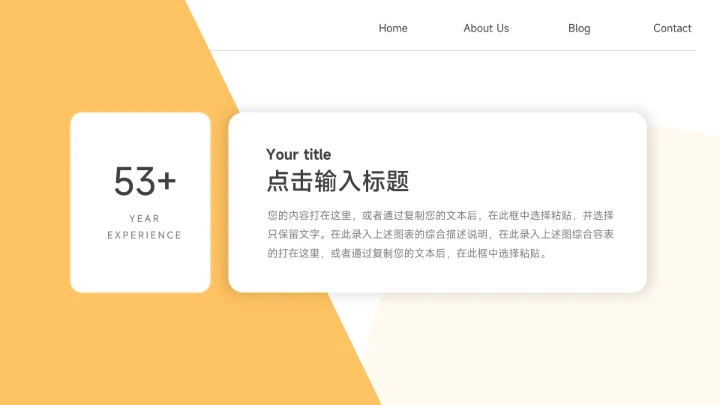 Home About Us Blog Contact

53+

YEAR EXPERIENCE

Your title

点击输入标题

您的内容打在这里，或者通过复制您的文本后，在此框中选择粘贴，并选择只保留文字。在此录入上述图表的综合描述说明，在此录入上述图综合容表的打在这里，或者通过复制您的文本后，在此框中选择粘贴。