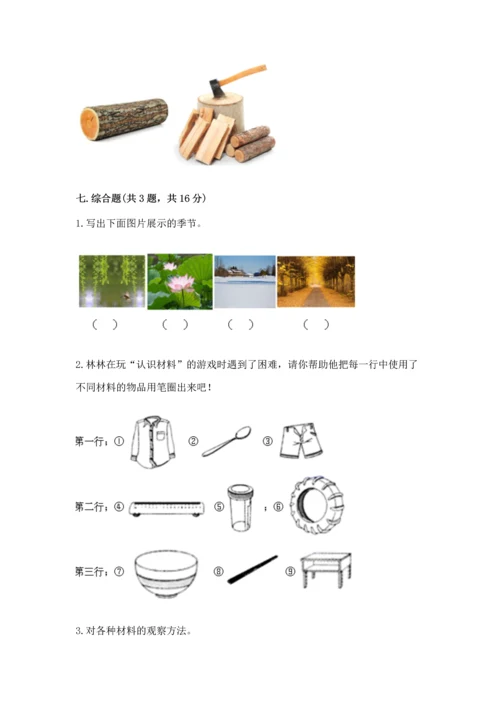 七. 综合题(共 3 题，共 16 分)

1. 写出下面图片展示的季节。

(　) (　) (　) (　)

2. 林林在玩“认识材料”的游戏时遇到了困难，请你帮助他把每一行中使用了不同材料的物品用笔圈出来吧！

第一行：① ② ③

第二行：④ ⑤ ；⑥

第三行：⑦ ⑧ ⑨

3. 对各种材料的观察方法。