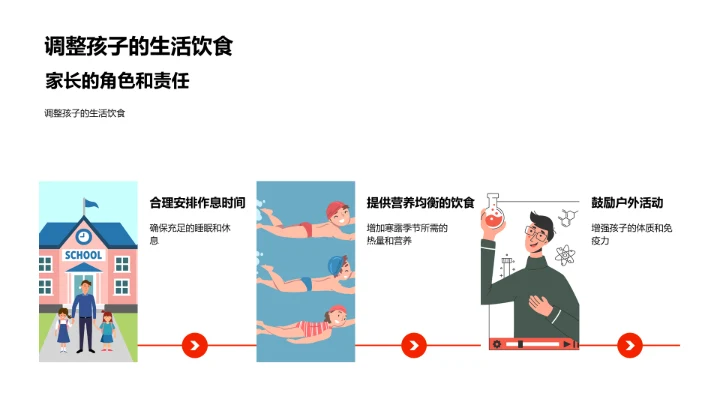 调整孩子的生活饮食

家长的角色和责任

调整孩子的生活饮食

SCHOOL

合理安排作息时间

确保充足的睡眠和休息

提供营养均衡的饮食

增加寒露季节所需的热量和营养

鼓励户外活动

增强孩子的体质和免疫力