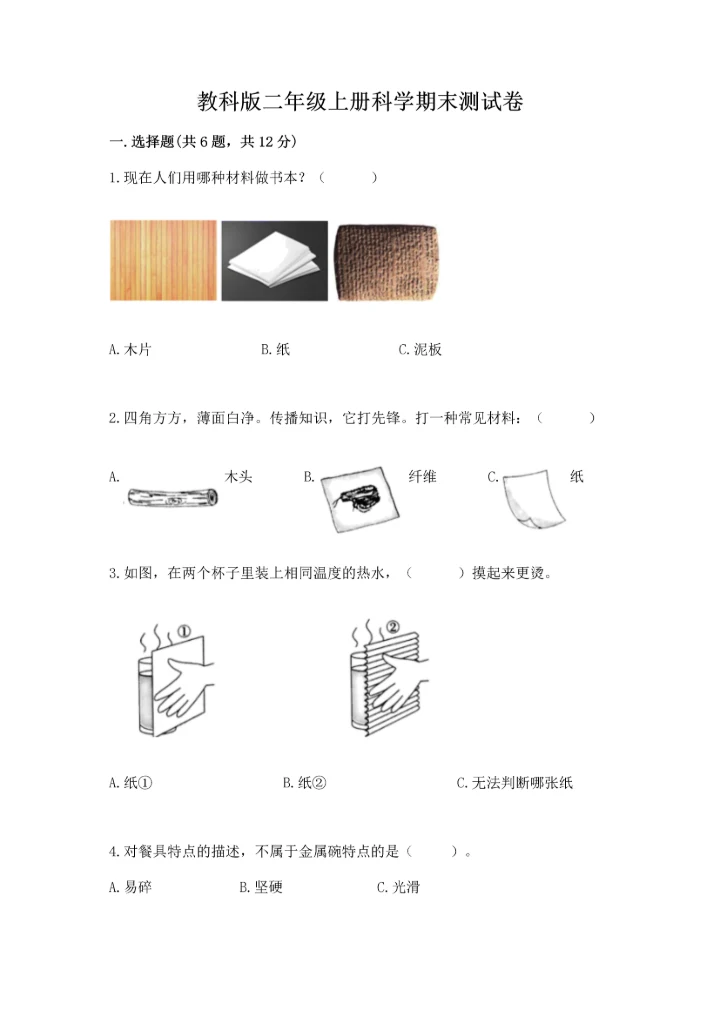 教科版二年级上册科学期末测试卷

一. 选择题(共 6 题，共 12 分)

1. 现在人们用哪种材料做书本？（　　）

A. 木片　　B. 纸　　C. 泥板

2. 四角方方，薄面白净。传播知识，它打先锋。打一种常见材料：（　　）

A. 木头　　B. 纤维　　C. 纸

3. 如图，在两个杯子里装上相同温度的热水，（　　）摸起来更烫。

①

②

A. 纸①　　B. 纸②　　C. 无法判断哪张纸

4. 对餐具特点的描述，不属于金属碗特点的是（　　）。

A. 易碎　　B. 坚硬　　C. 光滑