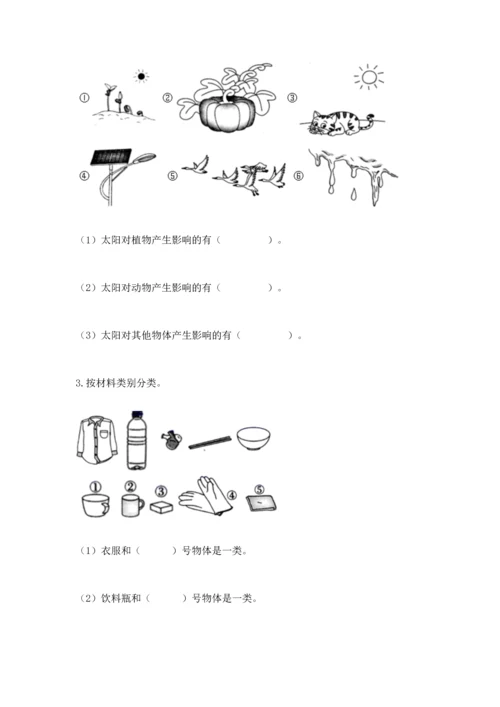 ① ② ③

④ ⑤ ⑥

（1）太阳对植物产生影响的有（ ）。

（2）太阳对动物产生影响的有（ ）。

（3）太阳对其他物体产生影响的有（ ）。

3.按材料类别分类。

① ② ③ ④ ⑤

（1）衣服和（ ）号物体是一类。

（2）饮料瓶和（ ）号物体是一类。